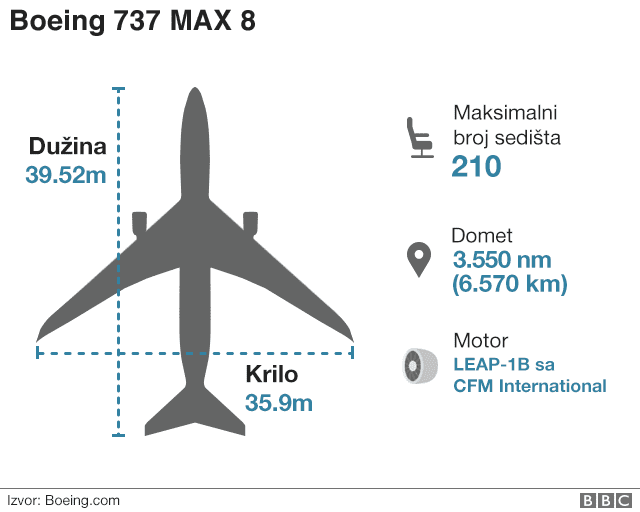 Boeing 737 MAX 8

Dužina
39.52m

Krilo
35.9m

Maksimalni broj sedišta
210

Domet
3.550 nm
(6.570 km)

Motor
LEAP-1B sa CFM International

Izvor: Boeing.com

BBC