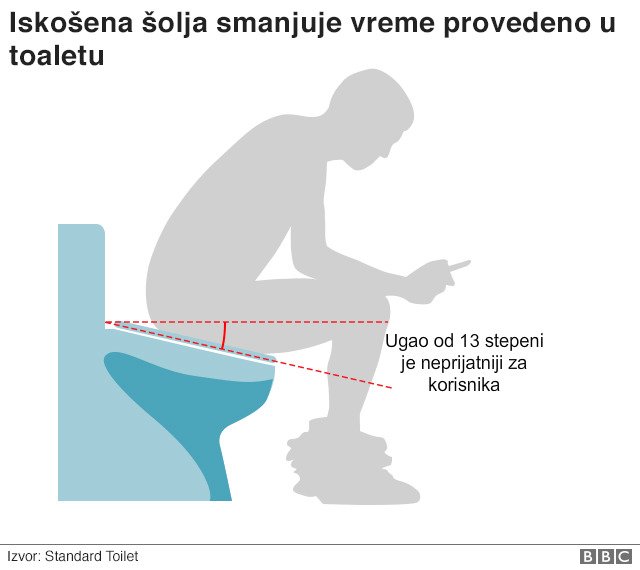 Iskošena šolja smanjuje vreme provedeno u toaletu

Ugao od 13 stepeni je neprijatniji za korisnika

Izvor: Standard Toilet

BBC