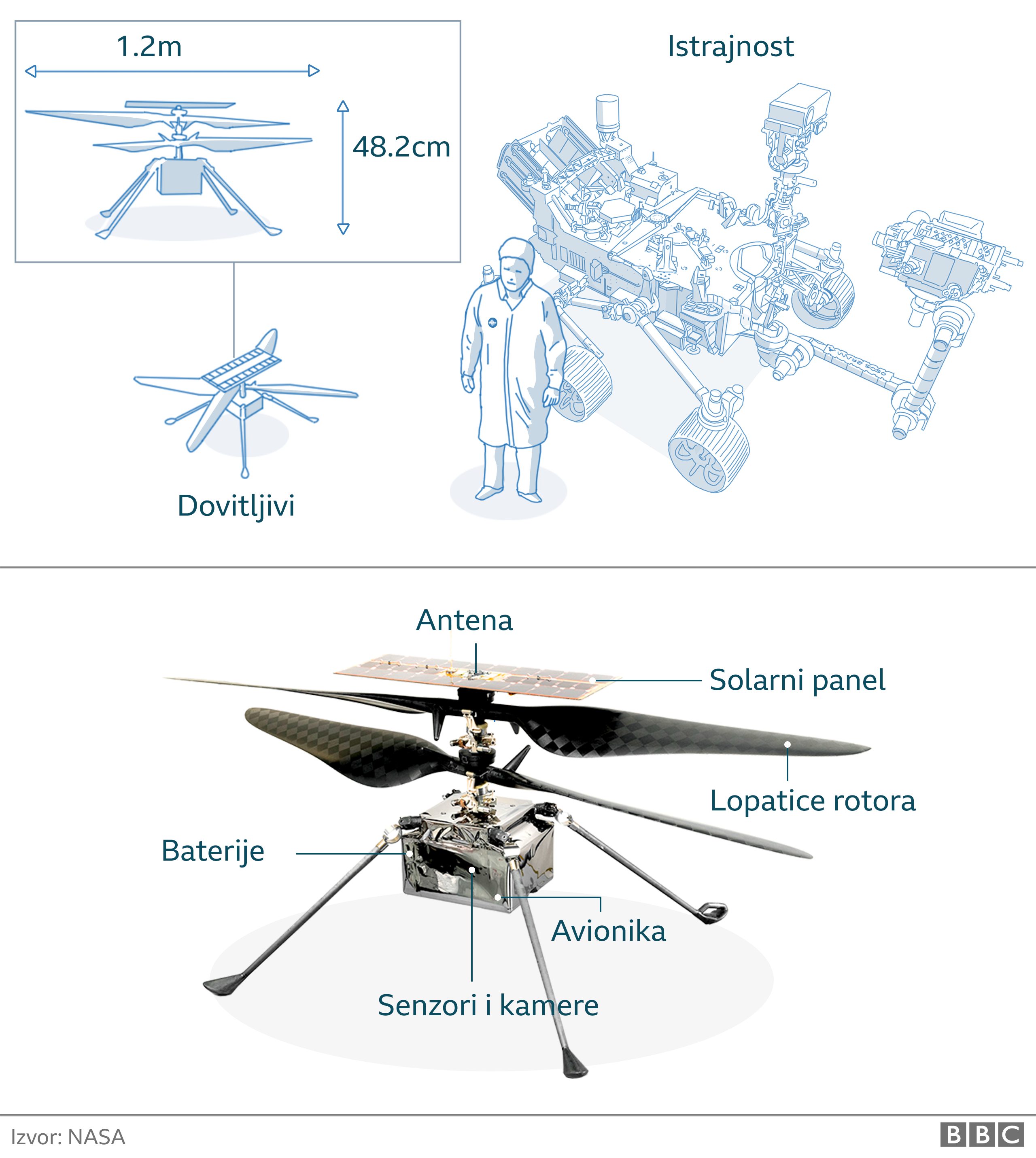 1.2m

48.2cm

Istrajnost

Dovitljivi

Antena

Solarni panel

Lopatice rotora

Baterije

Avionika

Senzori i kamere

Izvor: NASA

BBC