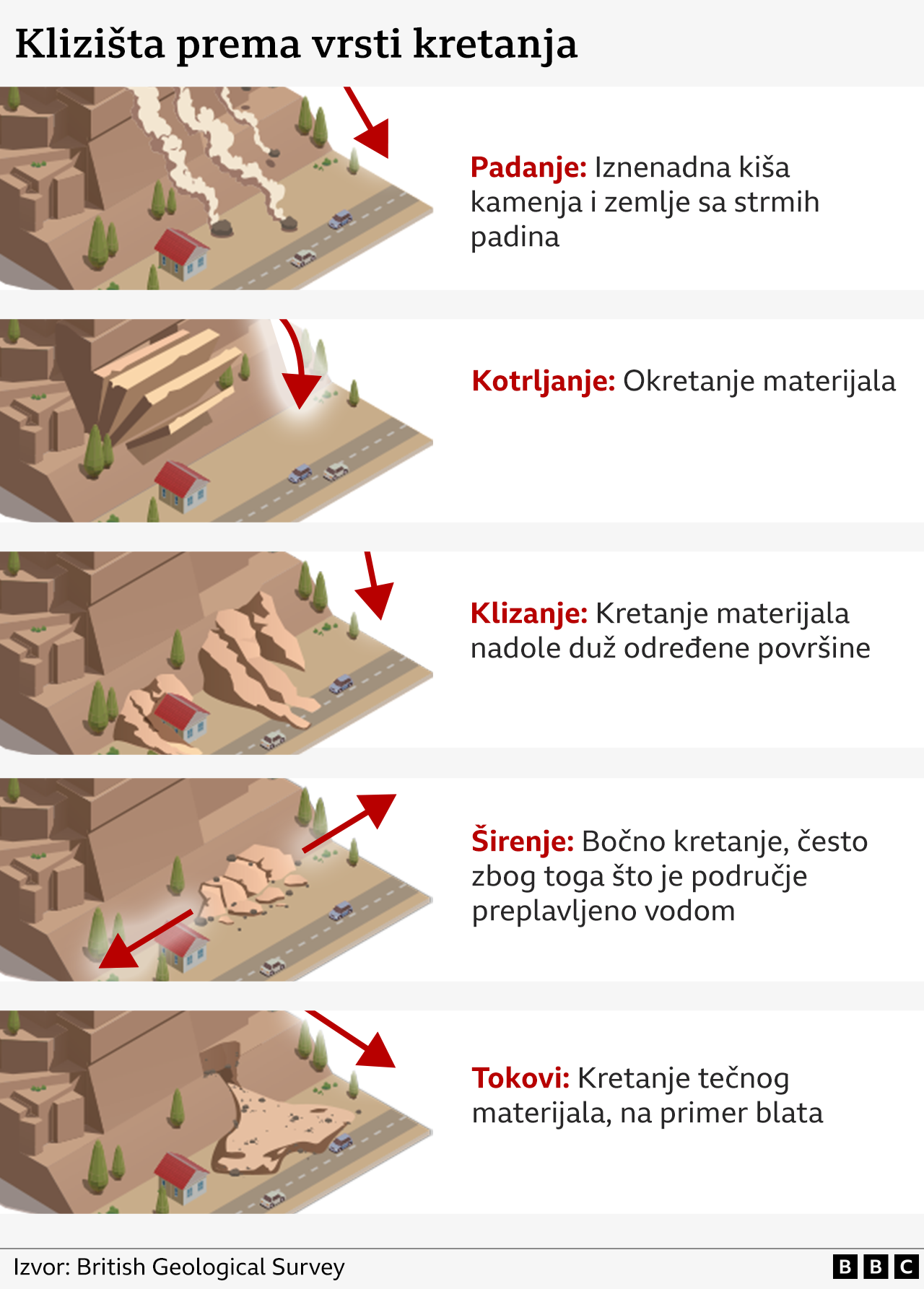 Klizišta prema vrsti kretanja

Padanje: Iznenadna kiša kamenja i zemlje sa strmih padina

Kotrljanje: Okretanje materijala

Klizanje: Kretanje materijala nadole duž određene površine

Širenje: Bočno kretanje, često zbog toga što je područje preplavljeno vodom

Tokovi: Kretanje tečnog materijala, na primer blata

Izvor: British Geological Survey

BBC